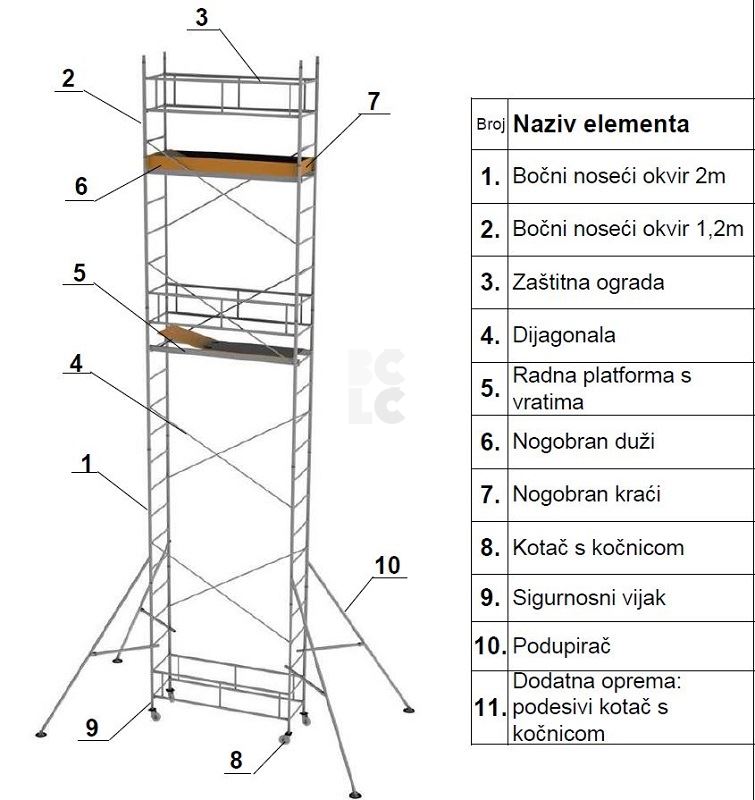 3
2
7
6
5
4
1
10
9
8

| Broj | Naziv elementa |
|---|---|
| 1. | Bočni noseći okvir 2m |
| 2. | Bočni noseći okvir 1,2m |
| 3. | Zaštitna ograda |
| 4. | Dijagonala |
| 5. | Radna platforma s vratima |
| 6. | Nogobran duži |
| 7. | Nogobran kraći |
| 8. | Kotač s kočnicom |
| 9. | Sigurnosni vijak |
| 10. | Podupirač |
| 11. | Dodatna oprema: podesivi kotač s kočnicom |